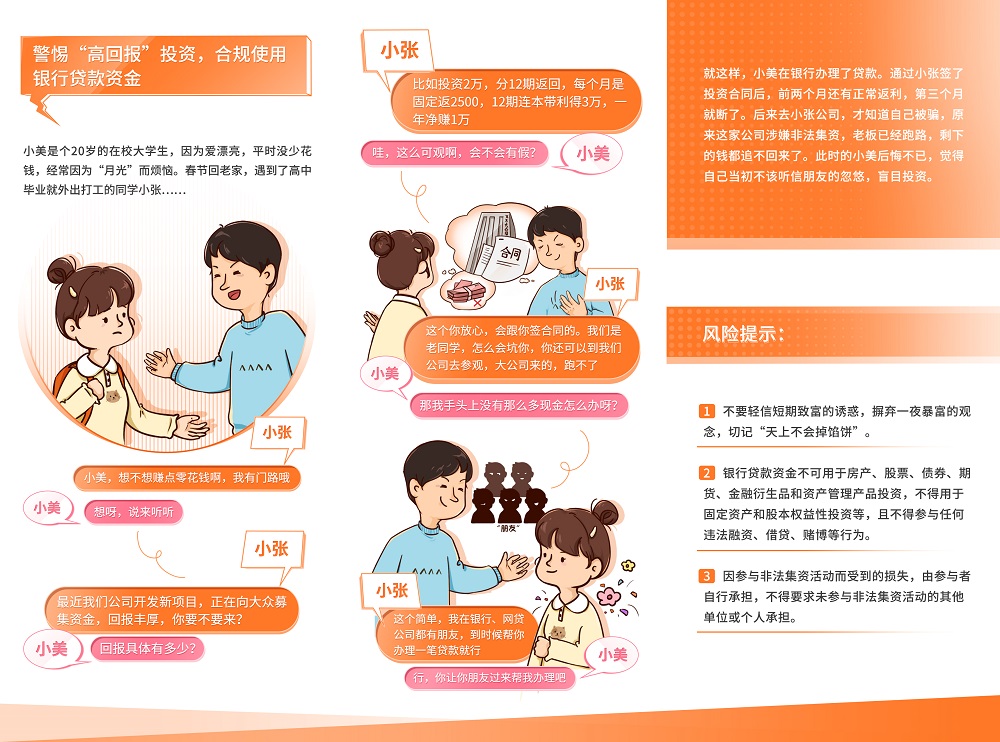 警惕“高回报”投资，合规使用银行贷款资金

小美是个20岁的在校大学生，因为爱漂亮，平时没少花钱，经常因为“月光”而烦恼。春节回老家，遇到了高中毕业就外出打工的同学小张……

小张

小美，想不想赚点零花钱啊，我有门路哦

小美

想呀，说来听听

小张

最近我们公司开发新项目，正在向大众募集资金，回报丰厚，你要不要来？

小美

回报具体有多少？

小张

比如投资2万，分12期返回，每个月是固定返2500，12期连本带利得3万，一年净赚1万

哇，这么可观啊，会不会有假？

小美

合同

小张

这个你放心，会跟你签合同的。我们是老同学，怎么会坑你，你还可以到我们公司去参观，大公司来的，跑不了

小美

那我手头上没有那么多现金怎么办呀？

“朋友”

小张

这个简单，我在银行、网贷公司都有朋友，到时候帮你办理一笔贷款就行

小美

行，你让你朋友过来帮我办理吧

就这样，小美在银行办理了贷款。通过小张签了投资合同后，前两个月还有正常返利，第三个月就断了。后来去小张公司，才知道自己被骗，原来这家公司涉嫌非法集资，老板已经跑路，剩下的钱都追不回来了。此时的小美后悔不已，觉得自己当初不该听信朋友的忽悠，盲目投资。

风险提示：

1 不要轻信短期致富的诱惑，摒弃一夜暴富的观念，切记“天上不会掉馅饼”。

2 银行贷款资金不可用于房产、股票、债券、期货、金融衍生品和资产管理产品投资，不得用于固定资产和股本权益性投资等，且不得参与任何违法融资、借贷、赌博等行为。

3 因参与非法集资活动而受到的损失，由参与者自行承担，不得要求未参与非法集资活动的其他单位或个人承担。